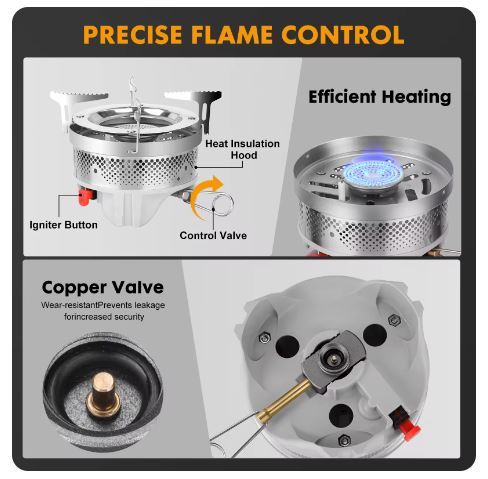 PRECISE FLAME CONTROL

Efficient Heating

Heat Insulation Hood

Igniter Button

Control Valve

Copper Valve

Wear-resistantPrevents leakage forincreased security