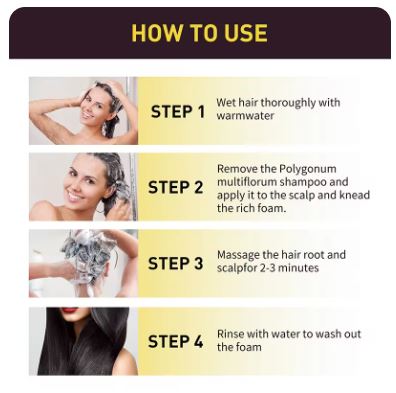 HOW TO USE

STEP 1
Wet hair thoroughly with warmwater

STEP 2
Remove the Polygonum multiflorum shampoo and apply it to the scalp and knead the rich foam.

STEP 3
Massage the hair root and scalpfor 2-3 minutes

STEP 4
Rinse with water to wash out the foam