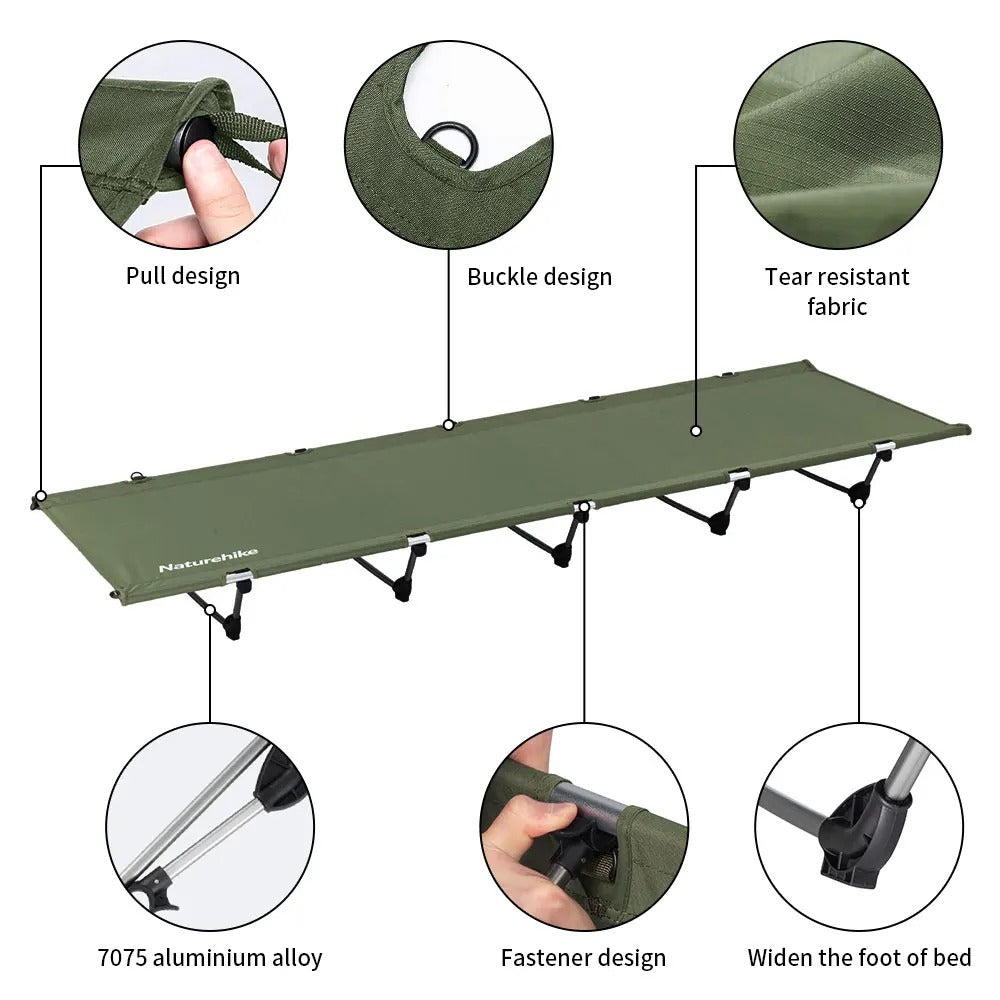 Pull design

Buckle design

Tear resistant fabric

Naturehike

7075 aluminium alloy

Fastener design

Widen the foot of bed